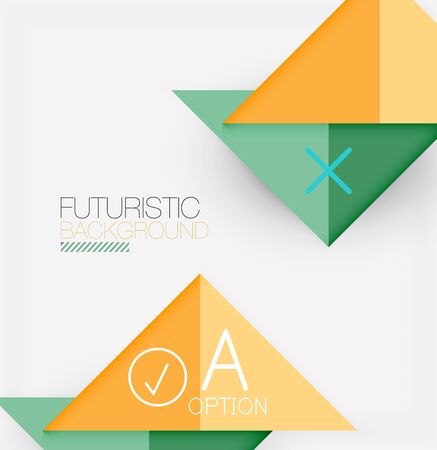 FUTURISTIC
BACKGROUND

A
OPTION