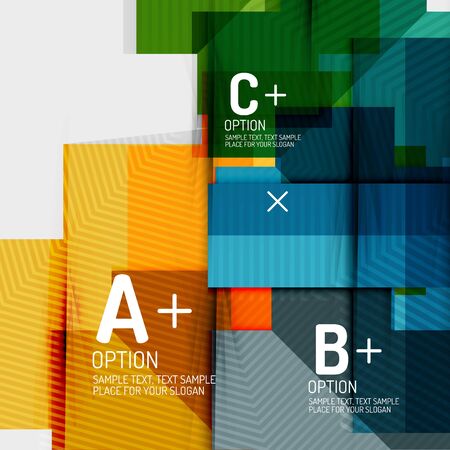 C+
OPTION
SAMPLE TEXT, TEXT SAMPLE
PLACE FOR YOUR SLOGAN

×

A+
OPTION
SAMPLE TEXT, TEXT SAMPLE
PLACE FOR YOUR SLOGAN

B+
OPTION
SAMPLE TEXT, TEXT SAMPLE
PLACE FOR YOUR SLOGAN