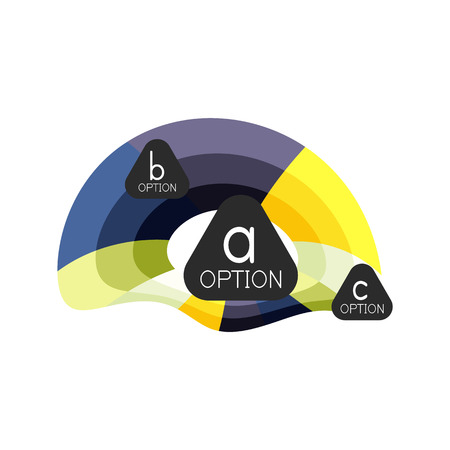 b
OPTION

a
OPTION

c
OPTION