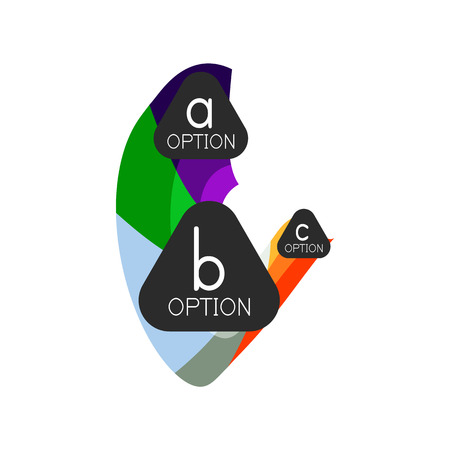 a
OPTION

b
OPTION

c
OPTION