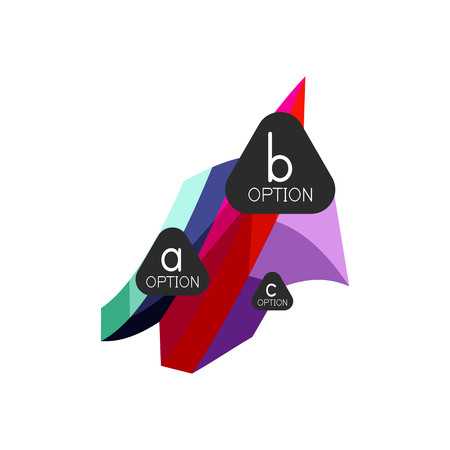 b
OPTION

a
OPTION

c
OPTION