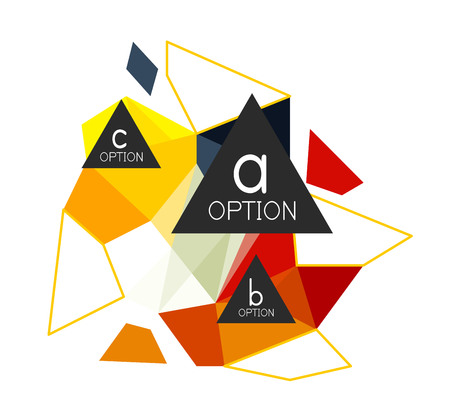 c
OPTION

a
OPTION

b
OPTION