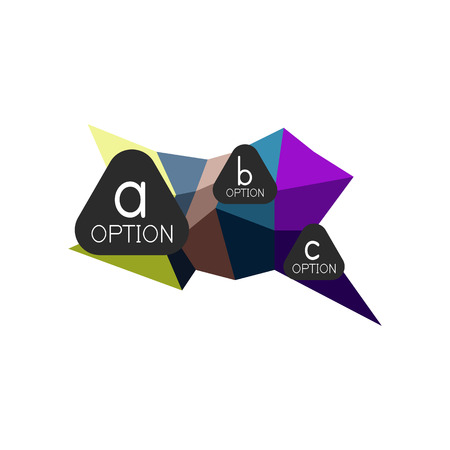 a
OPTION

b
OPTION

c
OPTION