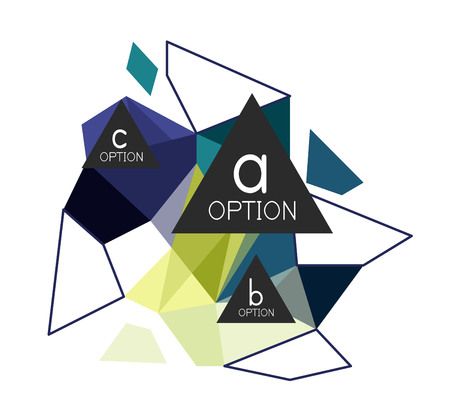 c
OPTION

a
OPTION

b
OPTION