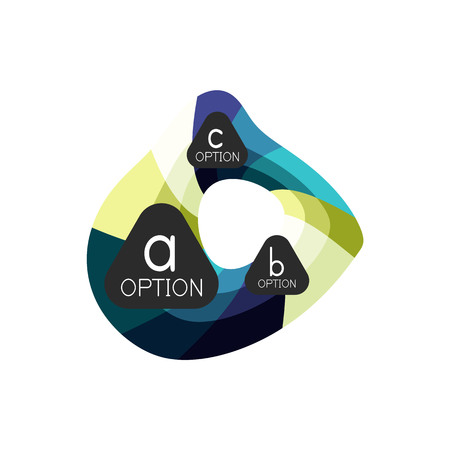 c
OPTION

a
OPTION

b
OPTION