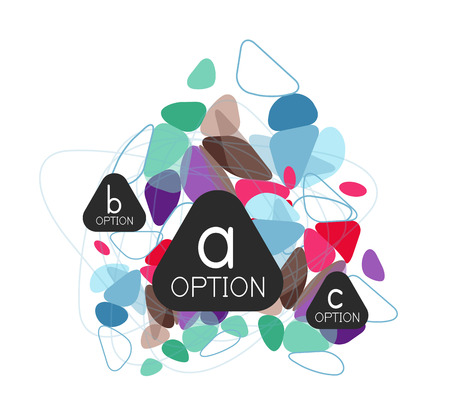 b
OPTION

a
OPTION

c
OPTION