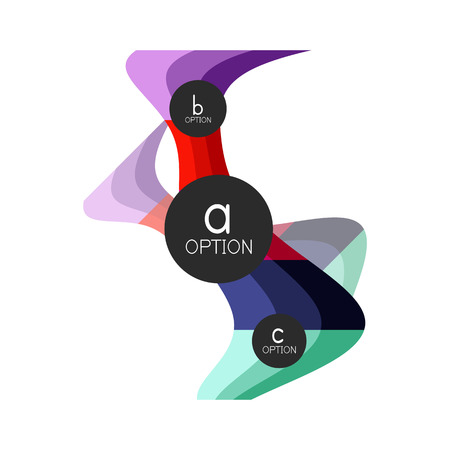 b
OPTION

a
OPTION

c
OPTION