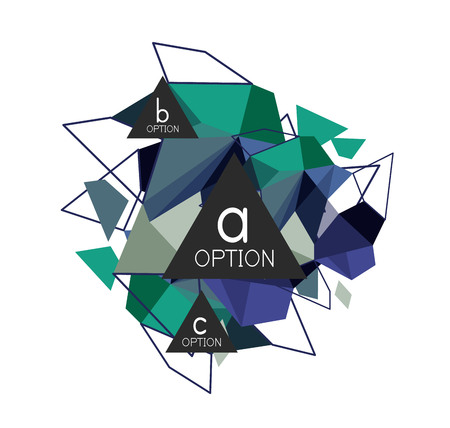 b
OPTION

a
OPTION

c
OPTION