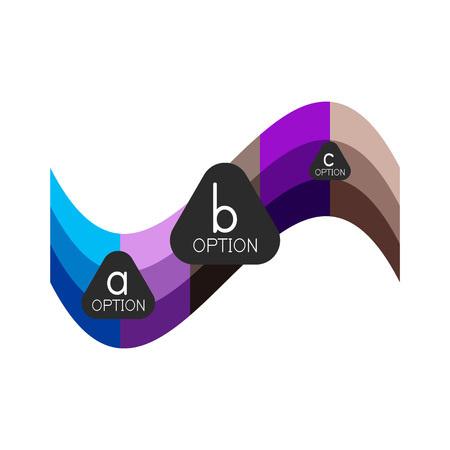 a
OPTION

b
OPTION

c
OPTION