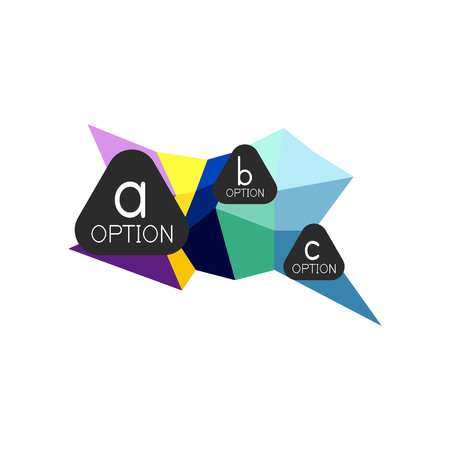 a
OPTION

b
OPTION

c
OPTION