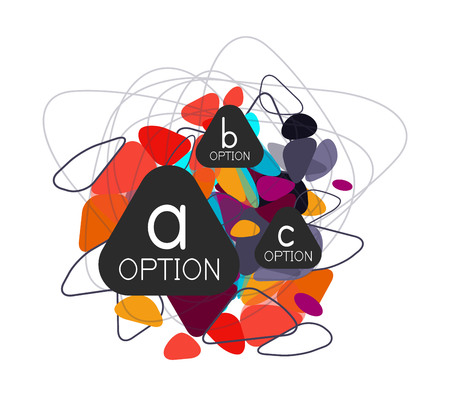 b
OPTION

a
OPTION

c
OPTION