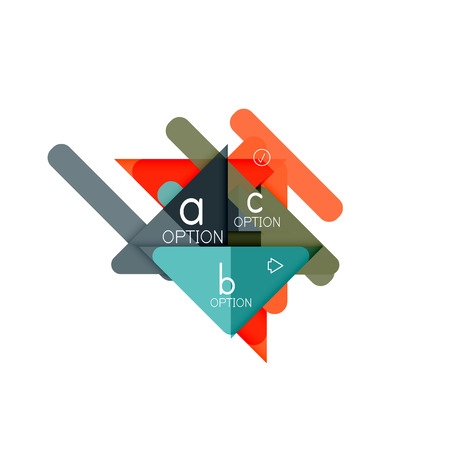 a
OPTION

c
OPTION

b
OPTION