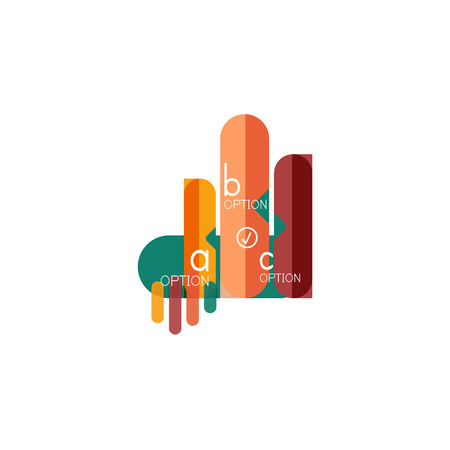 b
OPTION

a
OPTION

c
OPTION