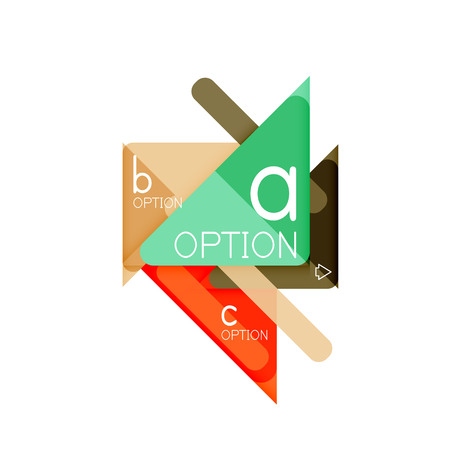 b
OPTION

a
OPTION

c
OPTION