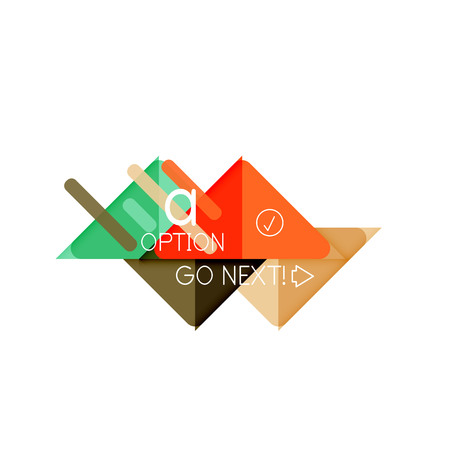 a
OPTION
GO NEXT!