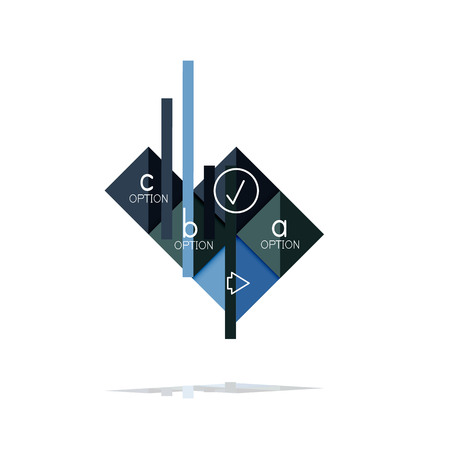 c
OPTION

b
OPTION

a
OPTION