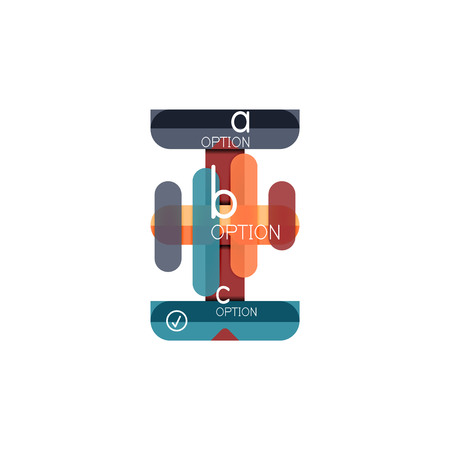 a
OPTION

b
OPTION

c
OPTION