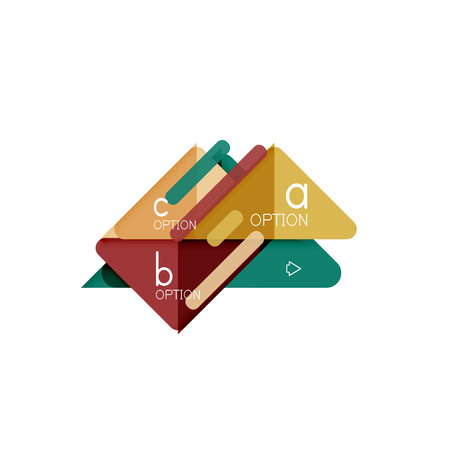 c
OPTION

a
OPTION

b
OPTION