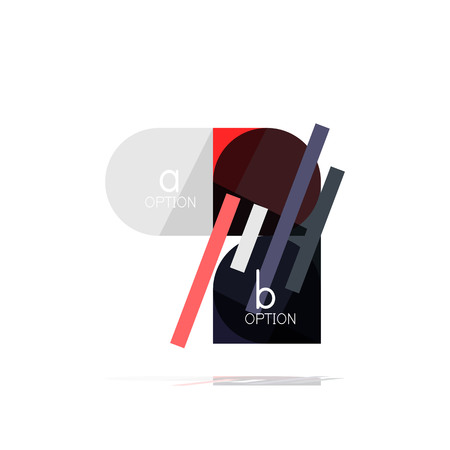 a
OPTION

b
OPTION