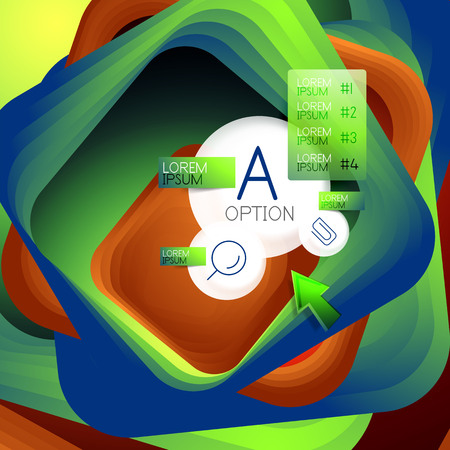 LOREM IPSUM #1
LOREM IPSUM #2
LOREM IPSUM #3
LOREM IPSUM #4

LOREM IPSUM

A
OPTION

LOREM IPSUM

LOREM IPSUM