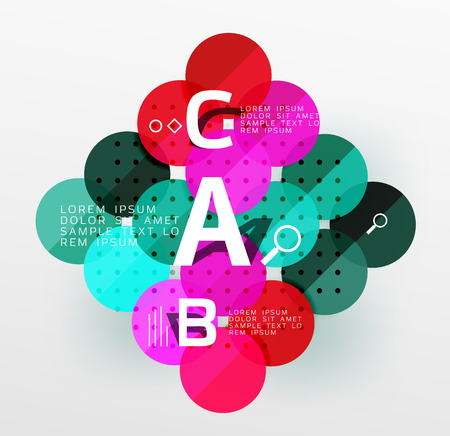 C

LOREM IPSUM
DOLOR SIT AMET
SAMPLE TEXT LO
REM IPSUM

LOREM IPSUM
DOLOR SIT AMET
SAMPLE TEXT LO
REM IPSUM

A

B

LOREM IPSUM
DOLOR SIT AMET
SAMPLE TEXT LO
REM IPSUM