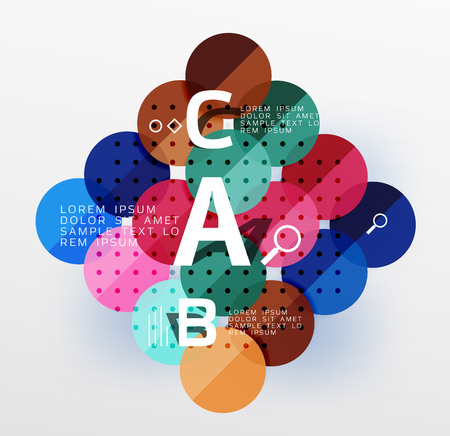 C

LOREM IPSUM
DOLOR SIT AMET
SAMPLE TEXT LO
REM IPSUM

LOREM IPSUM
DOLOR SIT AMET
SAMPLE TEXT LO
REM IPSUM

A

B

LOREM IPSUM
DOLOR SIT AMET
SAMPLE TEXT LO
REM IPSUM