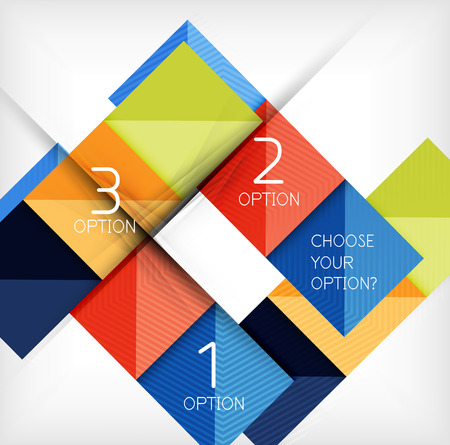 3
OPTION

2
OPTION

CHOOSE YOUR OPTION?

1
OPTION