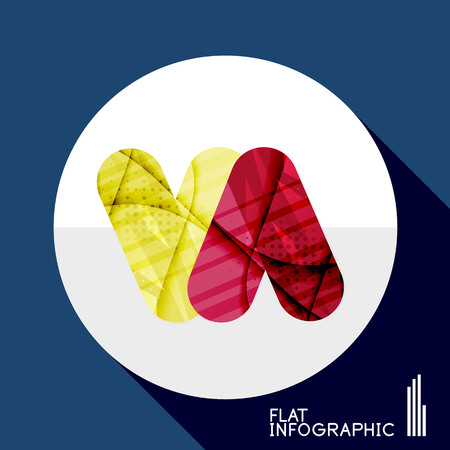 FLAT
INFOGRAPHIC