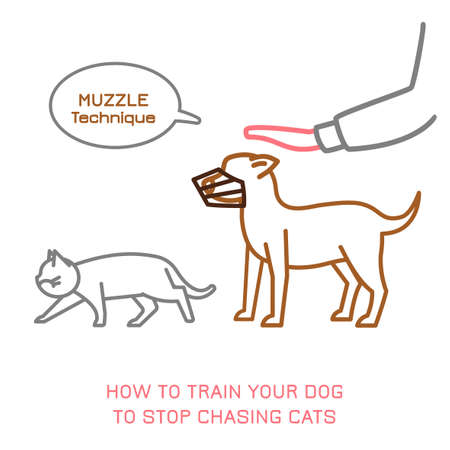 MUZZLE
Technique

HOW TO TRAIN YOUR DOG
TO STOP CHASING CATS