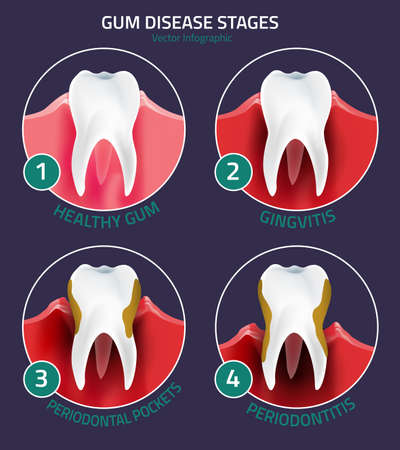 GUM DISEASE STAGES
Vector Infographic

1
HEALTHY GUM

2
GINGVITIS

3
PERIODONTAL POCKETS

4
PERIODONTITIS