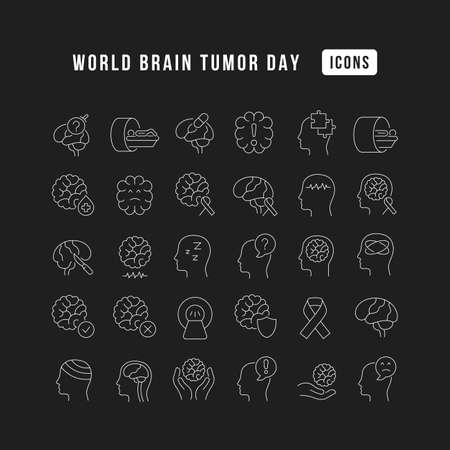 WORLD BRAIN TUMOR DAY ICONS