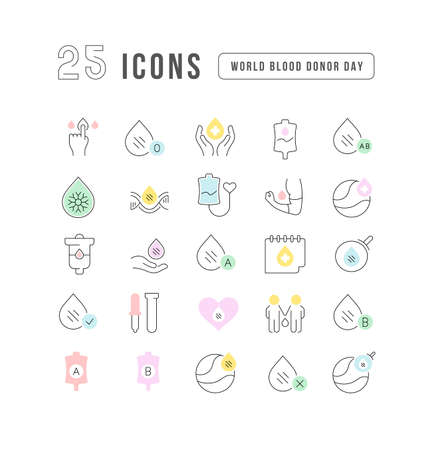 25 ICONS

WORLD BLOOD DONOR DAY

O

AB

A

B

A

B