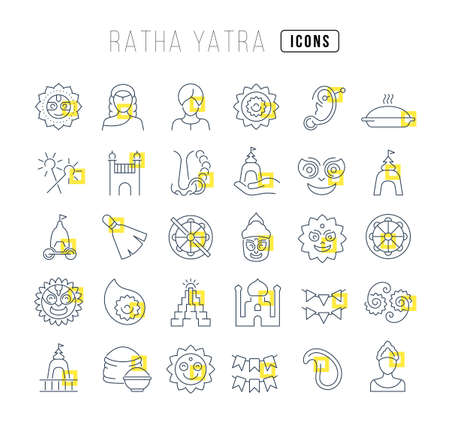 RATHA YATRA ICONS