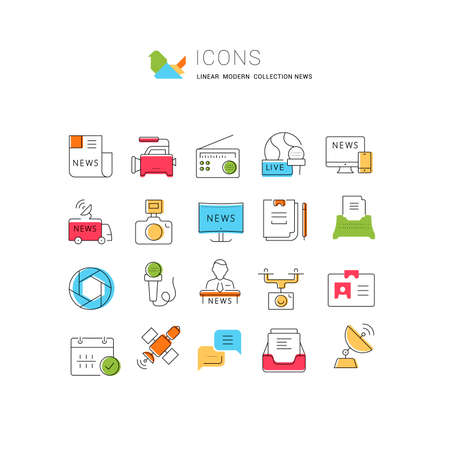 ICONS
LINEAR MODERN COLLECTION NEWS

NEWS

LIVE

NEWS

NEWS

NEWS

NEWS