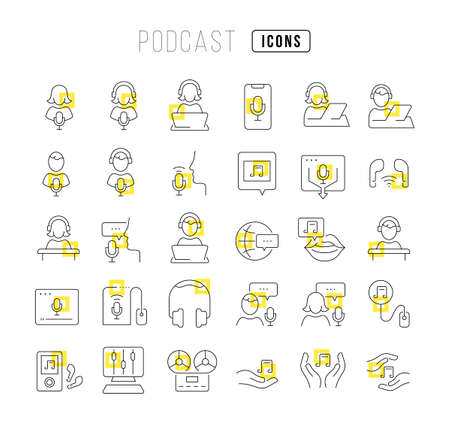 PODCAST ICONS