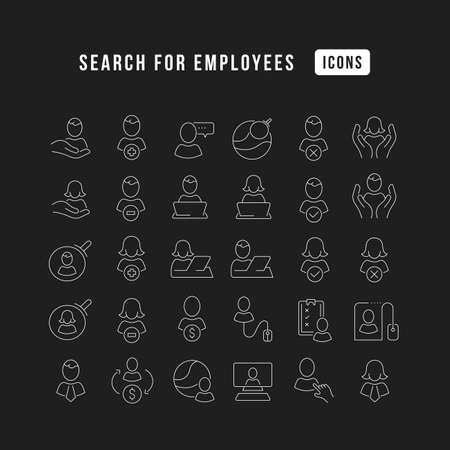 SEARCH FOR EMPLOYEES ICONS