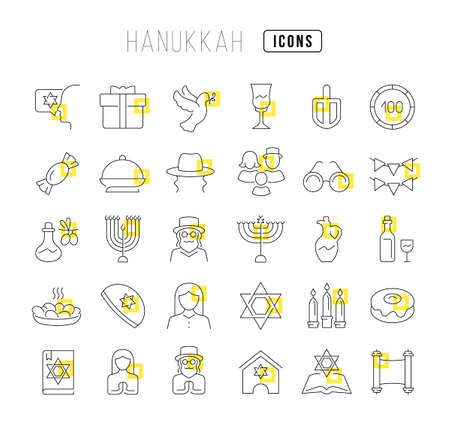 HANUKKAH ICONS

100