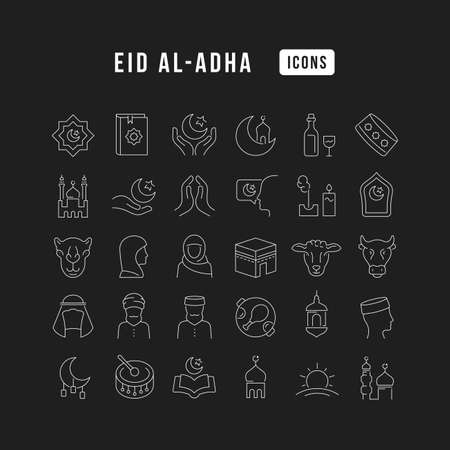 EID AL-ADHA ICONS