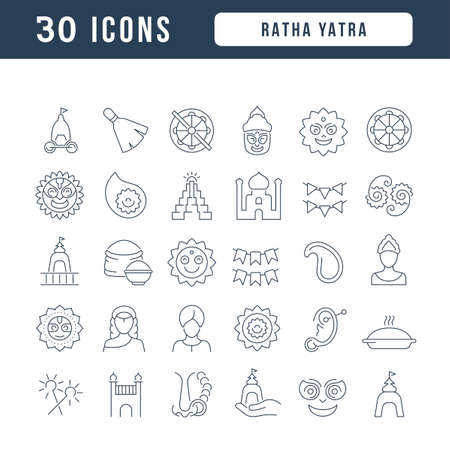 30 ICONS

RATHA YATRA