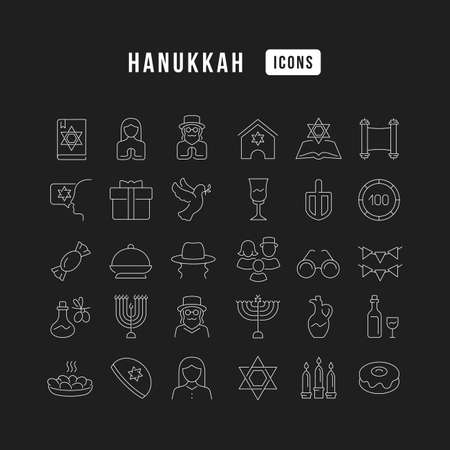 HANUKKAH ICONS

100