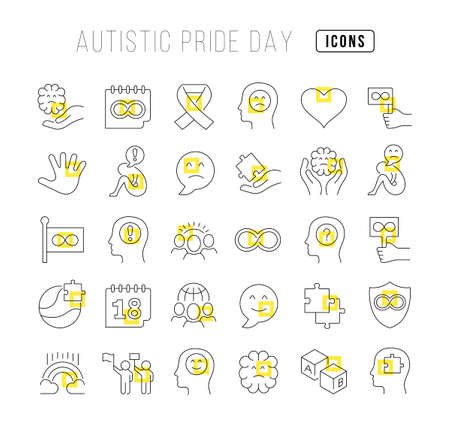 AUTISTIC PRIDE DAY ICONS

!

!

?

18

A

B