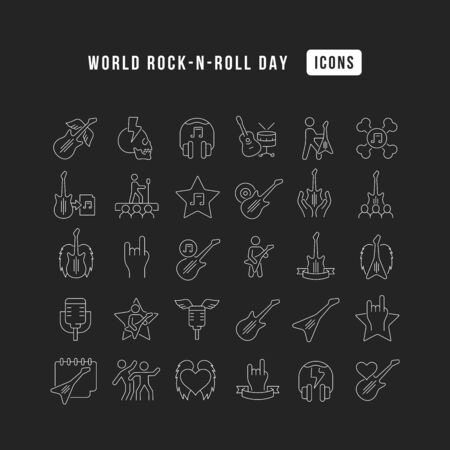 WORLD ROCK-N-ROLL DAY ICONS