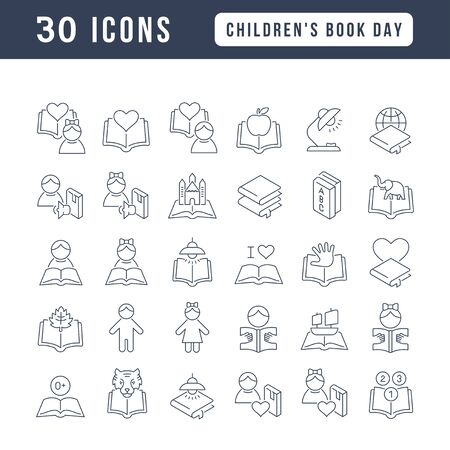 30 ICONS
CHILDREN'S BOOK DAY

A
B
C

I

0+

2 3
1