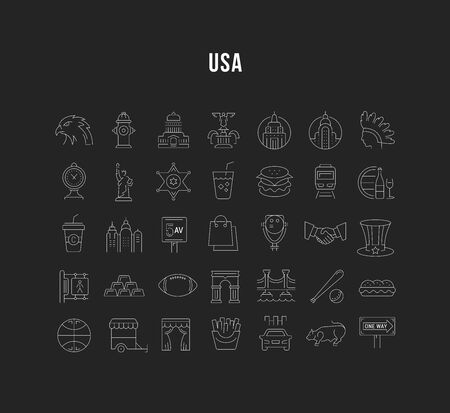 USA

5
AV

ONE WAY