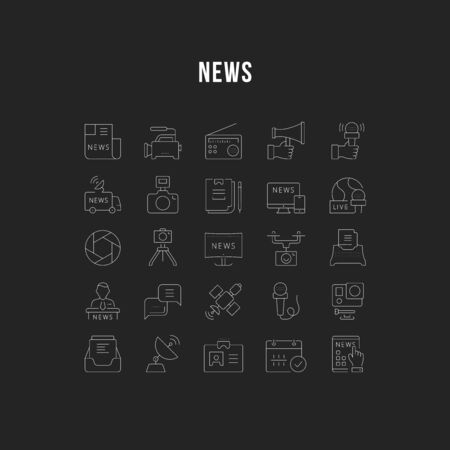 NEWS

NEWS

NEWS

NEWS

LIVE

NEWS

NEWS

NEWS