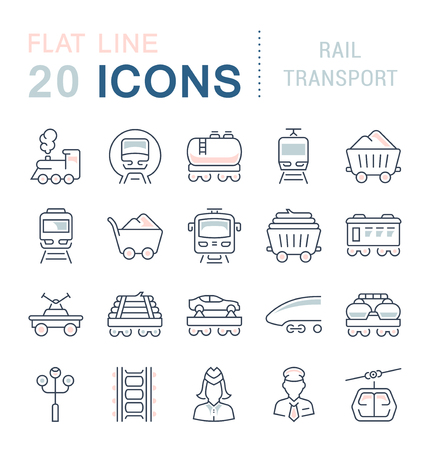 FLAT LINE
20 ICONS

RAIL
TRANSPORT