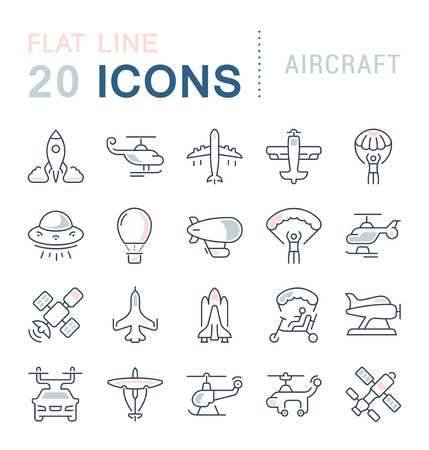 FLAT LINE
20 ICONS

AIRCRAFT