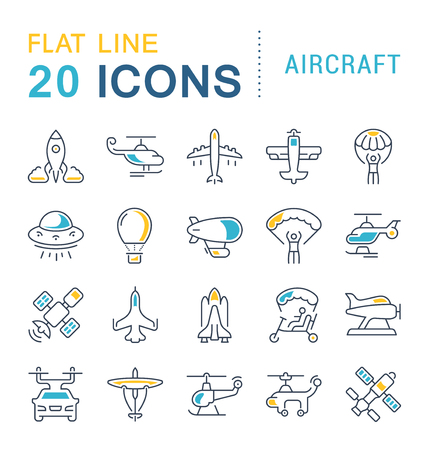 FLAT LINE
20 ICONS

AIRCRAFT