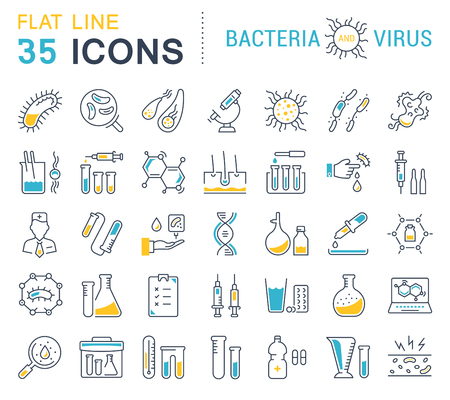 FLAT LINE
35 ICONS

BACTERIA AND VIRUS