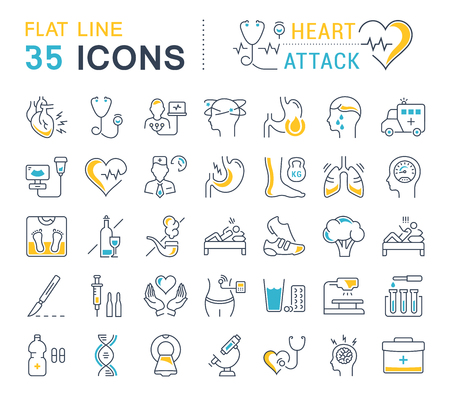 FLAT LINE
35 ICONS

HEART
ATTACK

KG

!!!